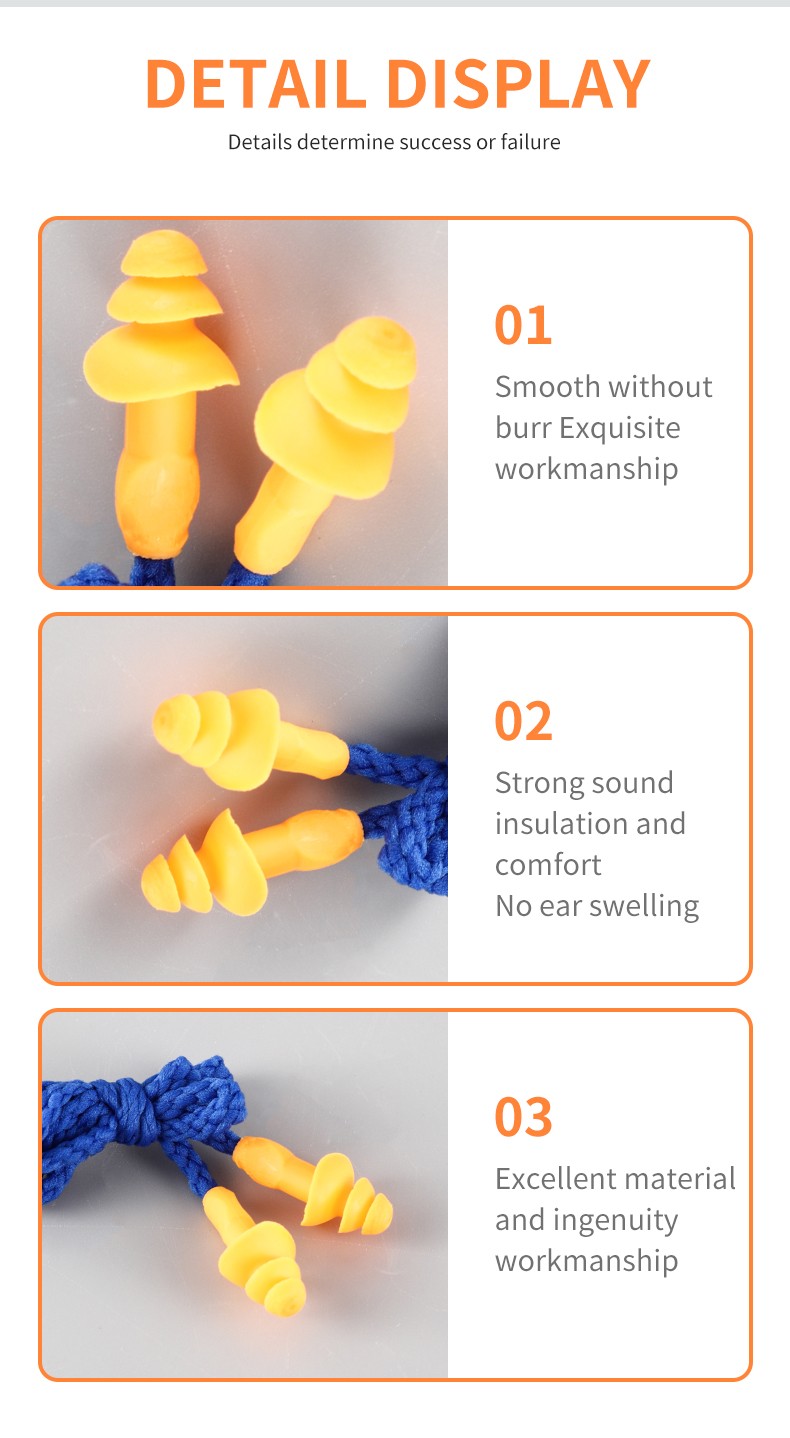 DETAIL DISPLAY

Details determine success or failure

01

Smooth without burr Exquisite workmanship

02

Strong sound insulation and comfort
No ear swelling

03

Excellent material and ingenuity workmanship