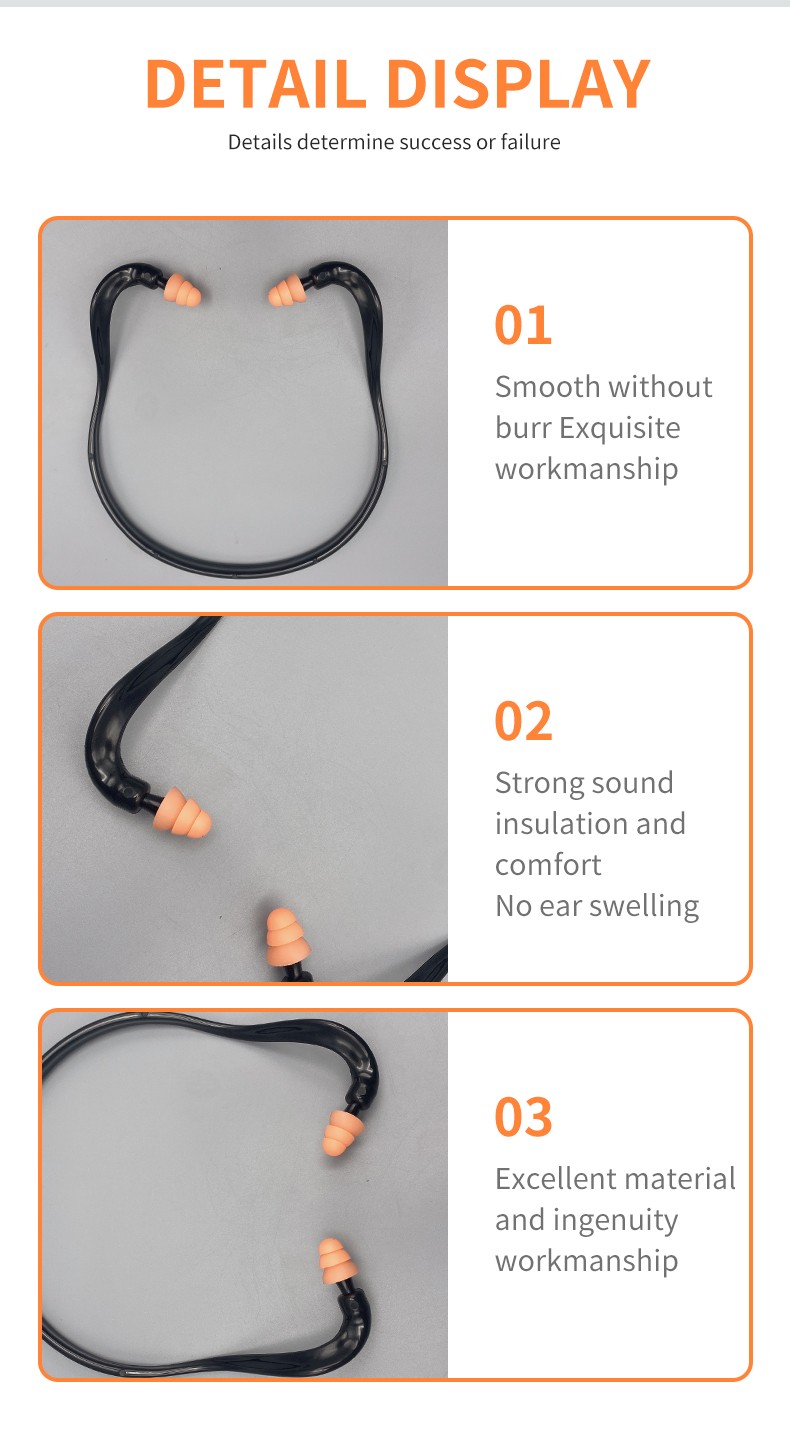 DETAIL DISPLAY

Details determine success or failure

01

Smooth without burr Exquisite workmanship

02

Strong sound insulation and comfort
No ear swelling

03

Excellent material and ingenuity workmanship