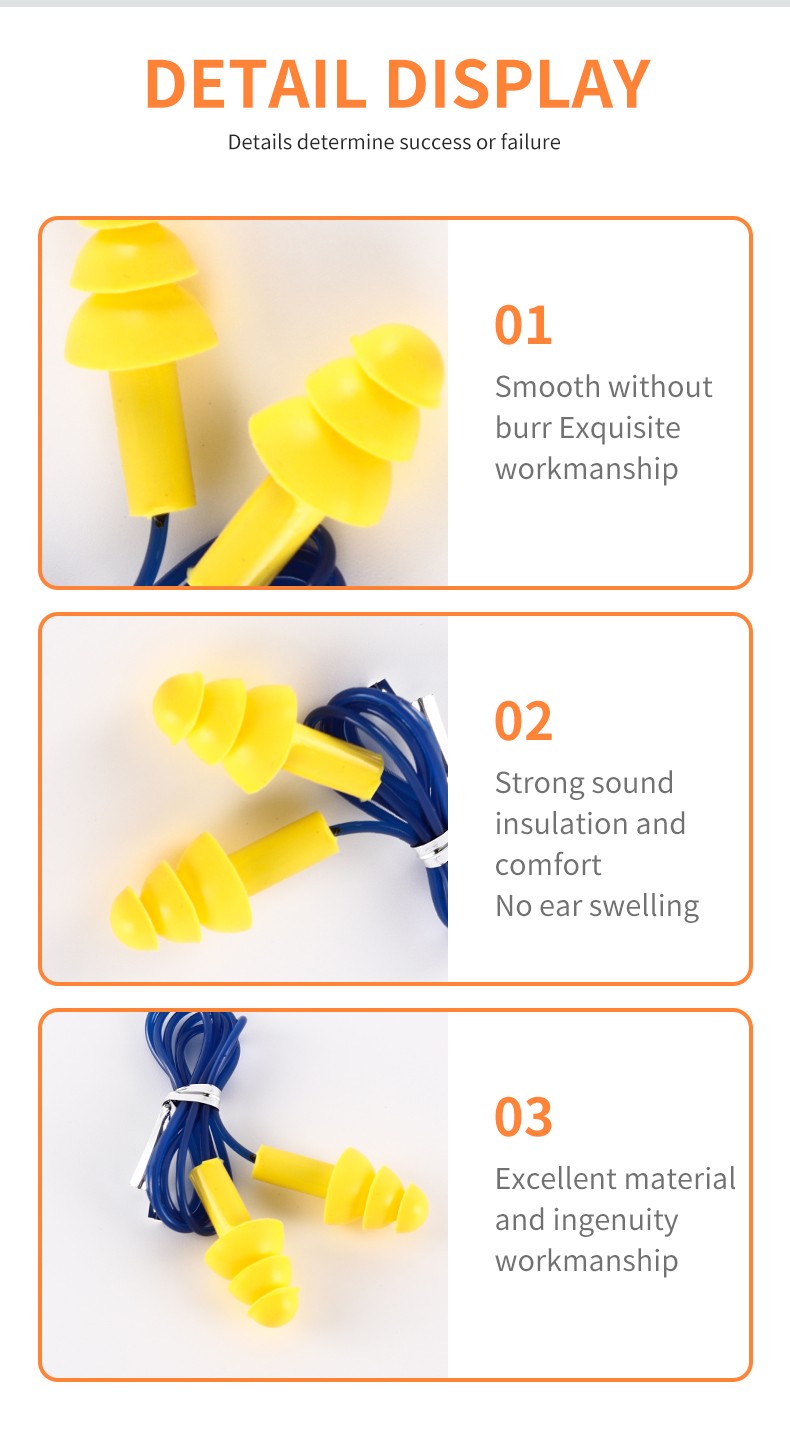 DETAIL DISPLAY

Details determine success or failure

01

Smooth without burr Exquisite workmanship

02

Strong sound insulation and comfort
No ear swelling

03

Excellent material and ingenuity workmanship